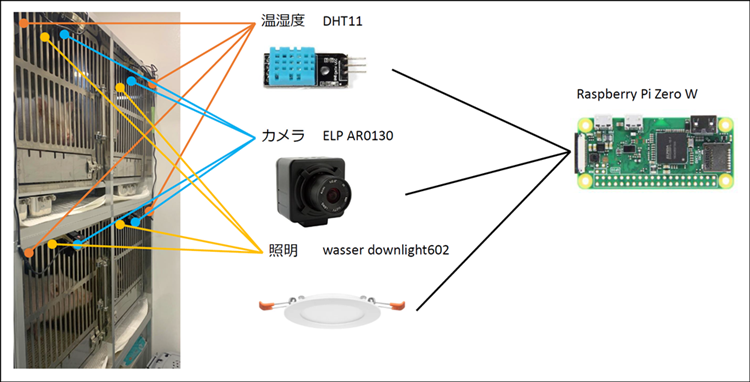 温湿度 DHT11

カメラ ELP AR0130

照明 wasser downlight602

Raspberry Pi Zero W